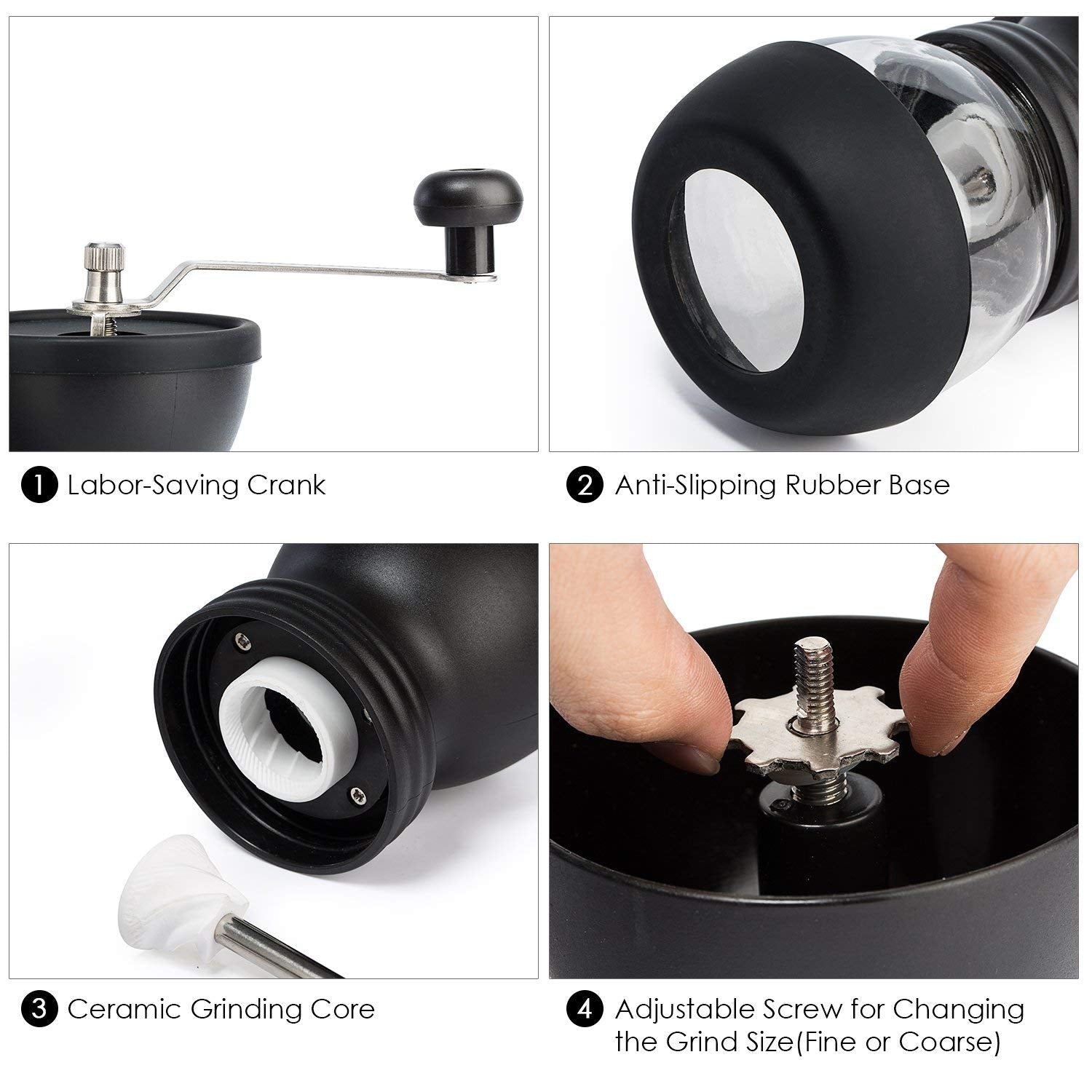 1 Labor-Saving Crank

2 Anti-Slipping Rubber Base

3 Ceramic Grinding Core

4 Adjustable Screw for Changing the Grind Size(Fine or Coarse)