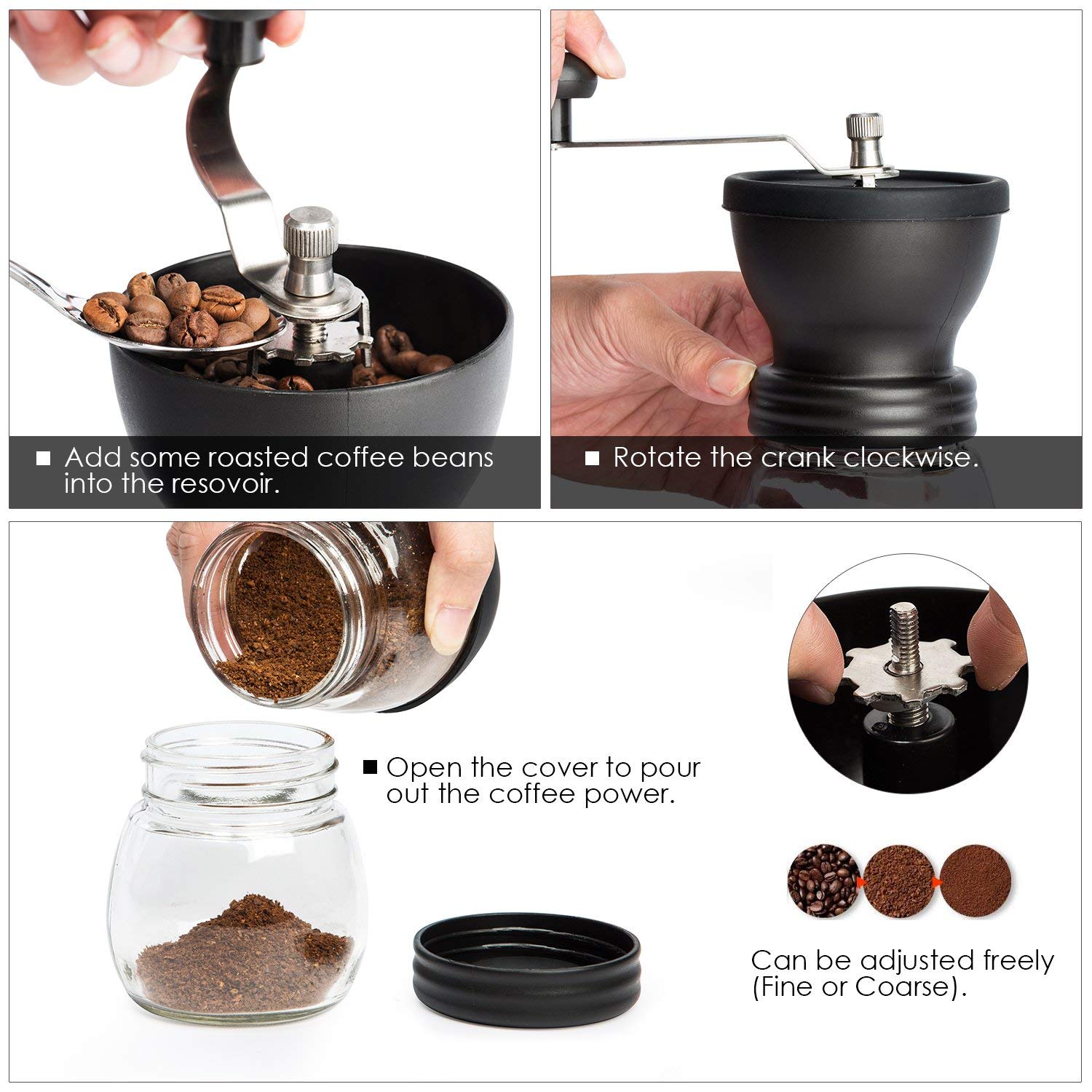 ■ Add some roasted coffee beans into the resovoir.

■ Rotate the crank clockwise.

■ Open the cover to pour out the coffee power.

Can be adjusted freely (Fine or Coarse).